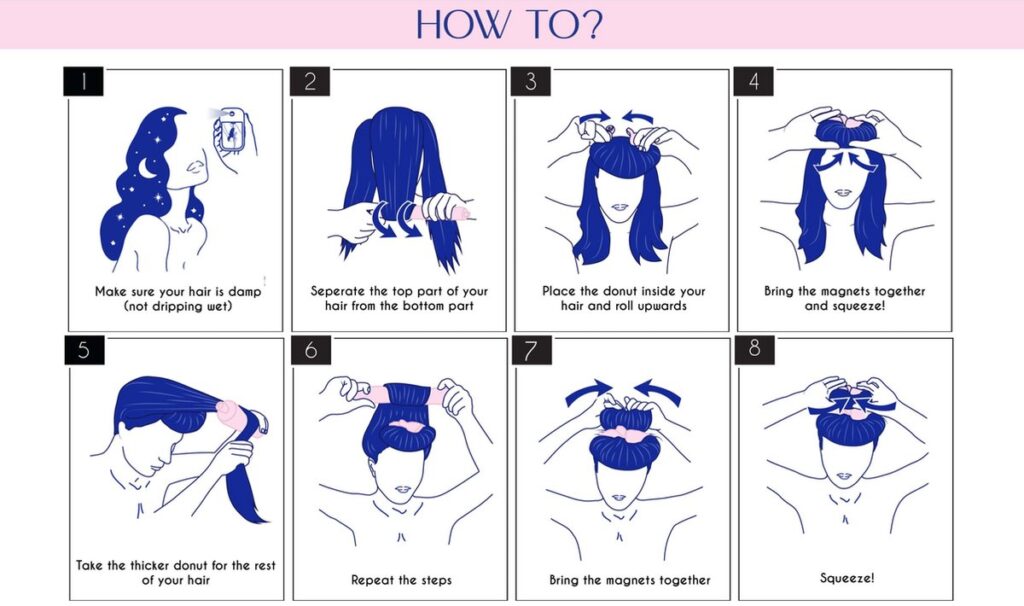 HOW TO?

1
Make sure your hair is damp (not dripping wet)

2
Seperate the top part of your hair from the bottom part

3
Place the donut inside your hair and roll upwards

4
Bring the magnets together and squeeze!

5
Take the thicker donut for the rest of your hair

6
Repeat the steps

7
Bring the magnets together

8
Squeeze!