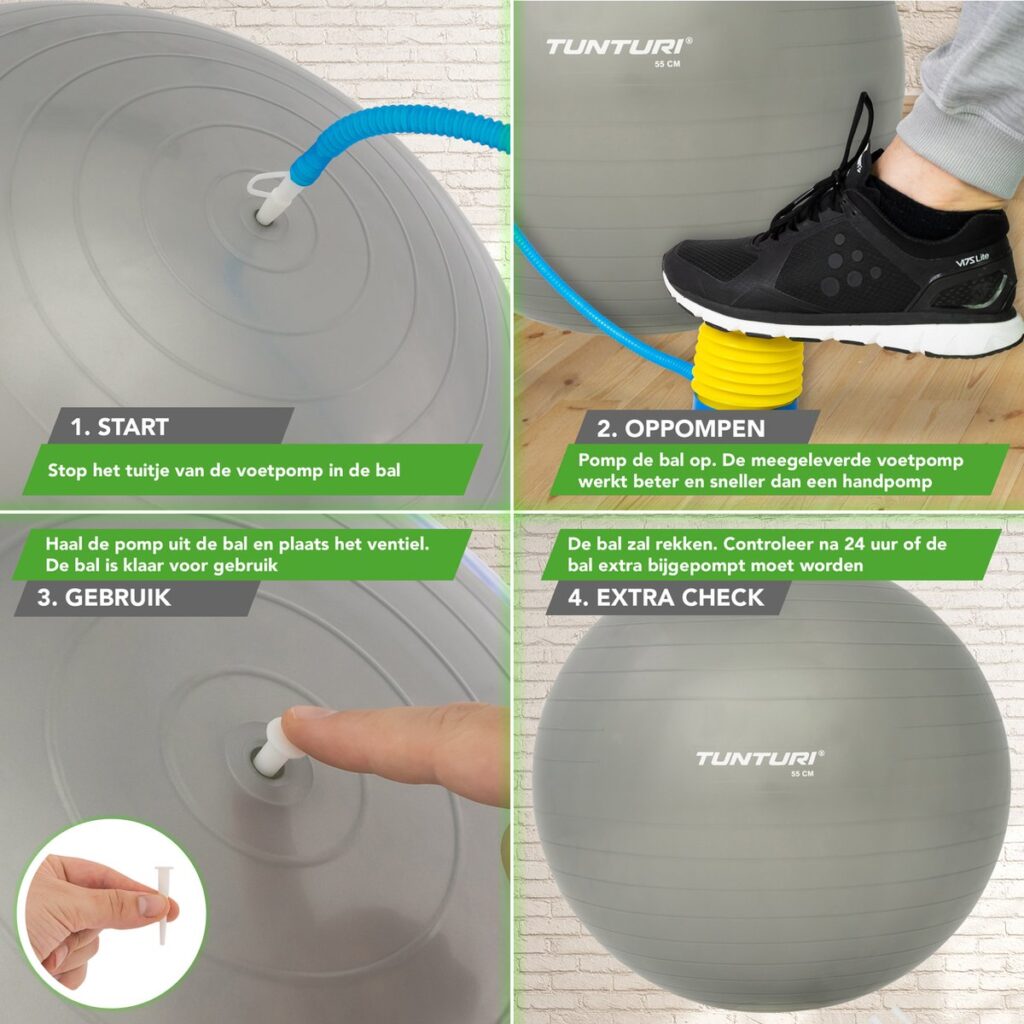 1. START

Stop het tuitje van de voetpomp in de bal

TUNTURI®
55 CM

V175 Lite

2. OPPOMPEN

Pomp de bal op. De meegeleverde voetpomp werkt beter en sneller dan een handpomp

Haal de pomp uit de bal en plaats het ventiel. De bal is klaar voor gebruik

3. GEBRUIK

De bal zal rekken. Controleer na 24 uur of de bal extra bijgepompt moet worden

4. EXTRA CHECK

TUNTURI®
55 CM