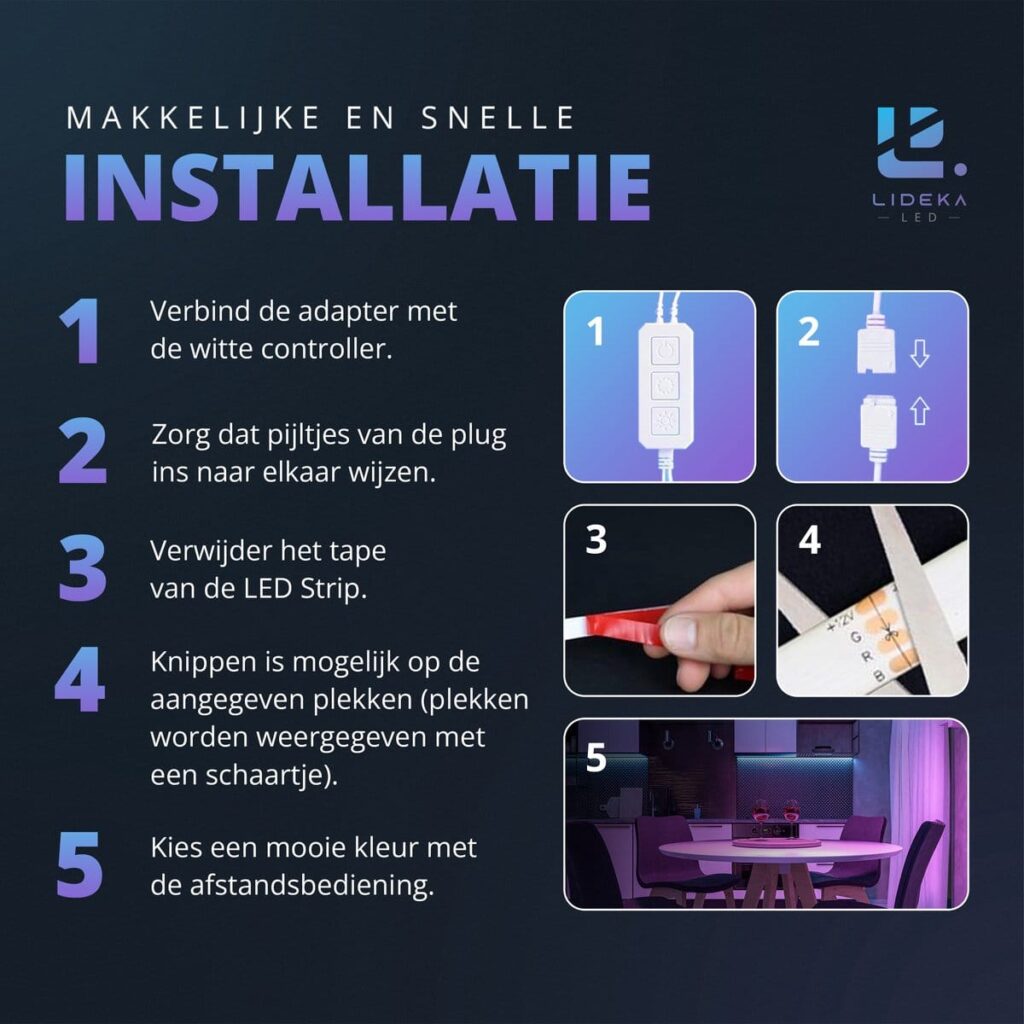 MAKKELIJKE EN SNELLE
INSTALLATIE

LIDEKA
LED

1 Verbind de adapter met de witte controller.

2 Zorg dat pijltjes van de plug ins naar elkaar wijzen.

3 Verwijder het tape van de LED Strip.

4 Knippen is mogelijk op de aangegeven plekken (plekken worden weergegeven met een schaartje).

5 Kies een mooie kleur met de afstandsbediening.

1

2

3

4

+12V
G
R
B

5