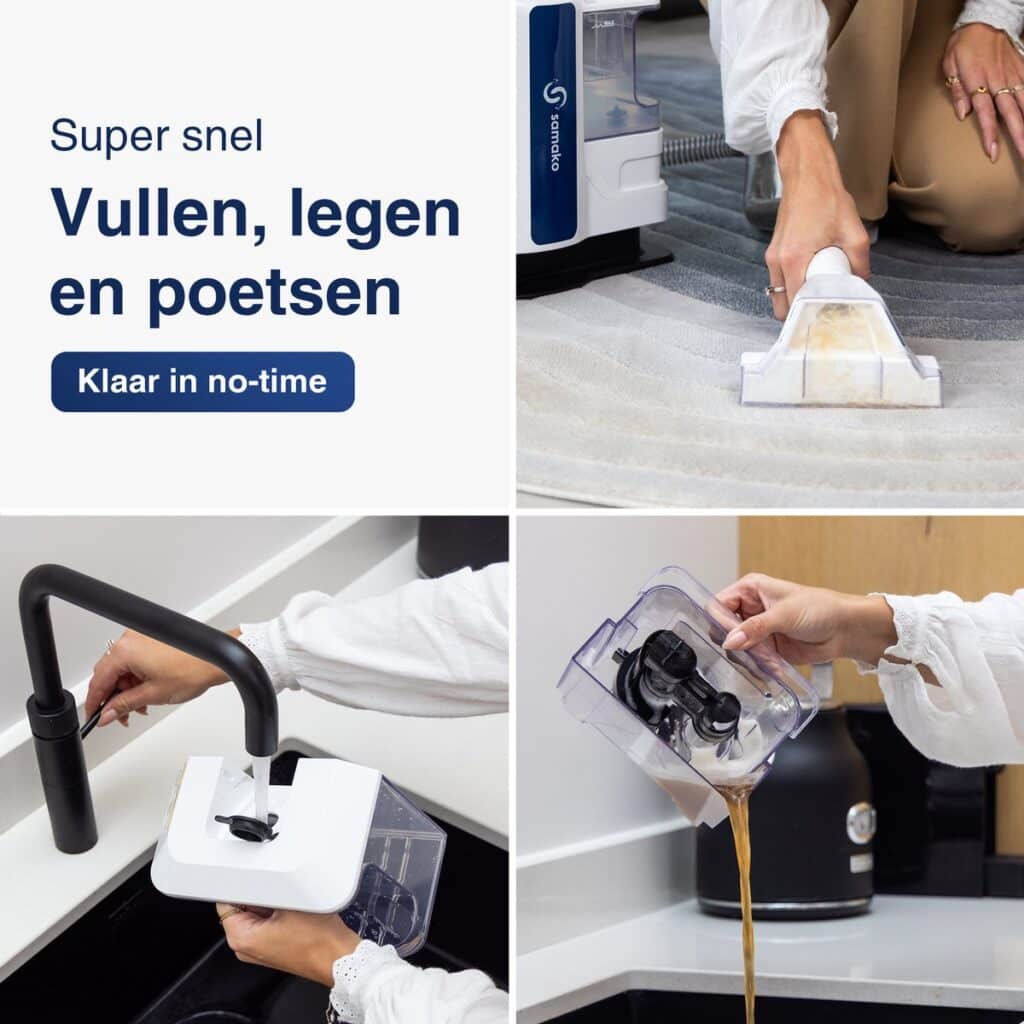 Super snel

Vullen, legen en poetsen

Klaar in no-time

samako