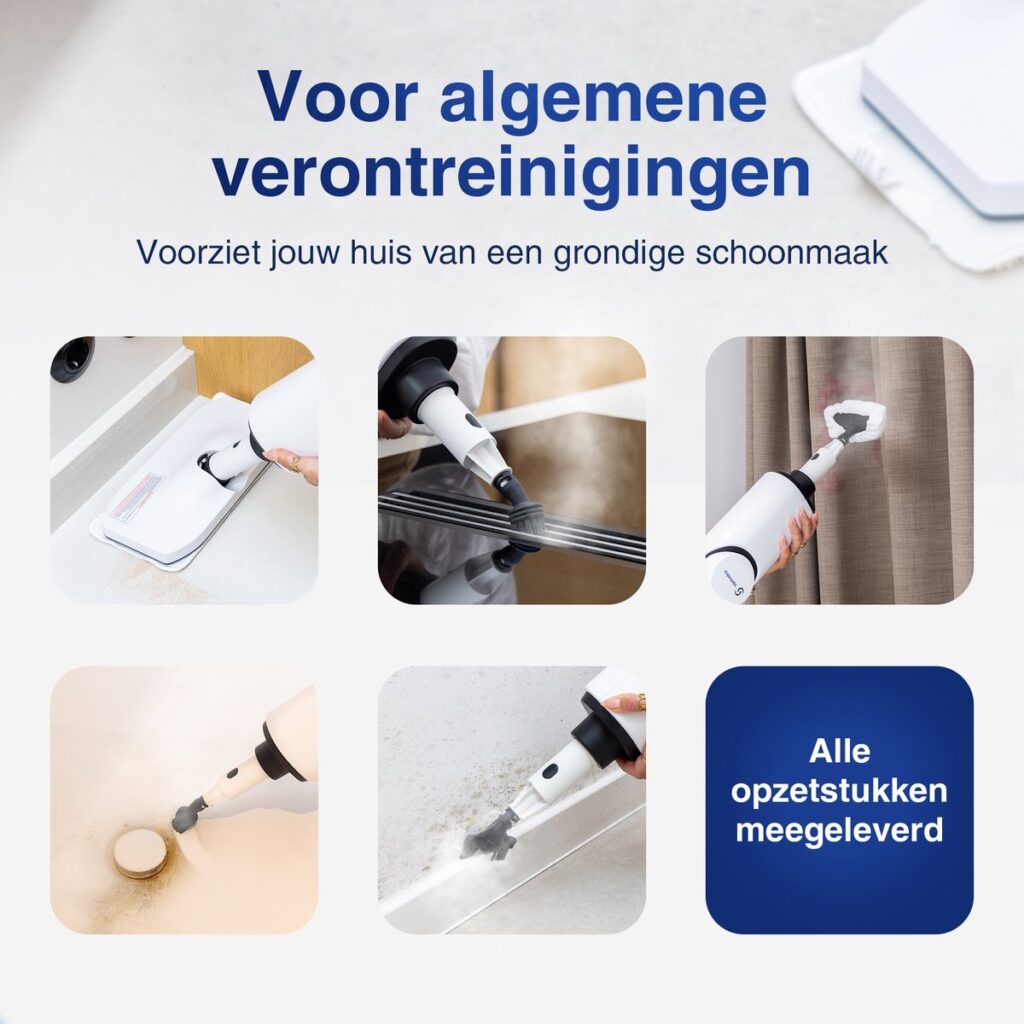 Voor algemene verontreinigingen

Voorziet jouw huis van een grondige schoonmaak

Alle opzetstukken meegeleverd