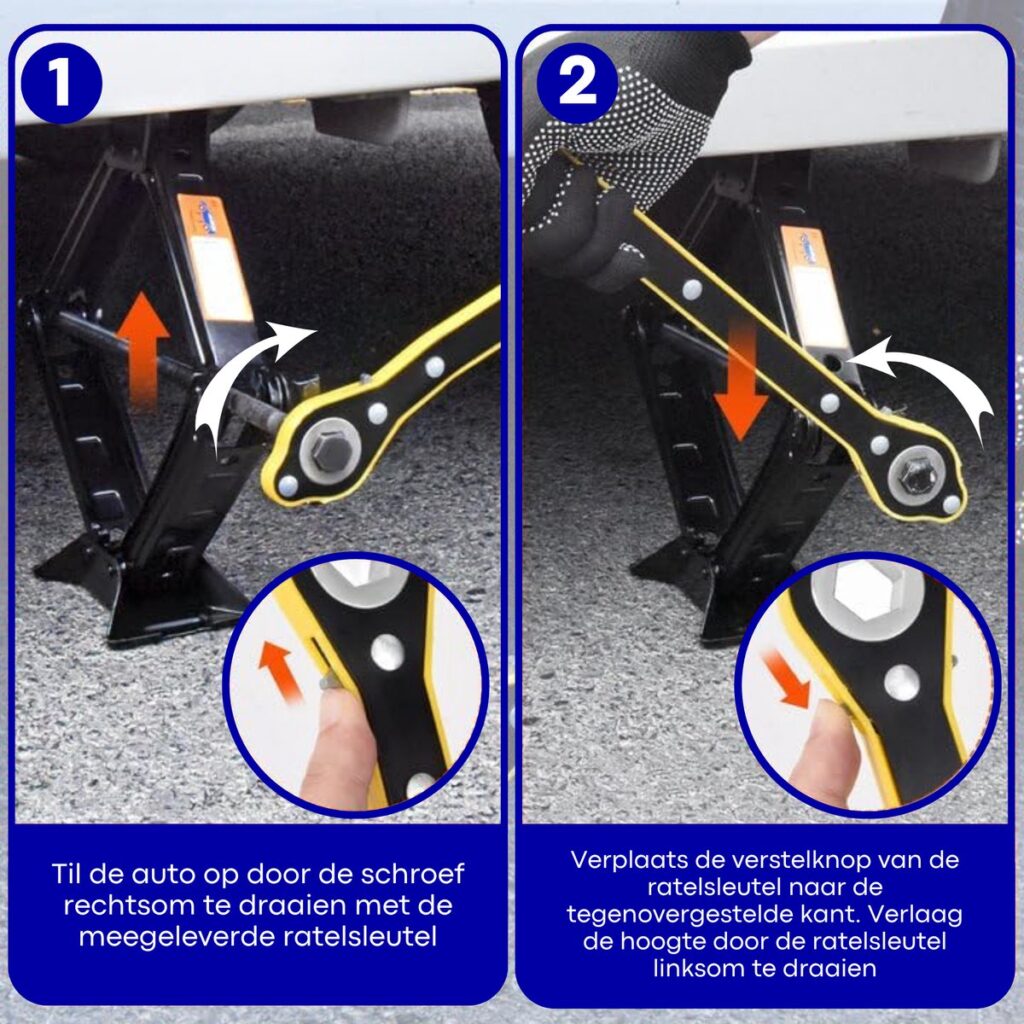 1

Til de auto op door de schroef rechtsom te draaien met de meegeleverde ratelsleutel

2

Verplaats de verstelknop van de ratelsleutel naar de tegenovergestelde kant. Verlaag de hoogte door de ratelsleutel linksom te draaien